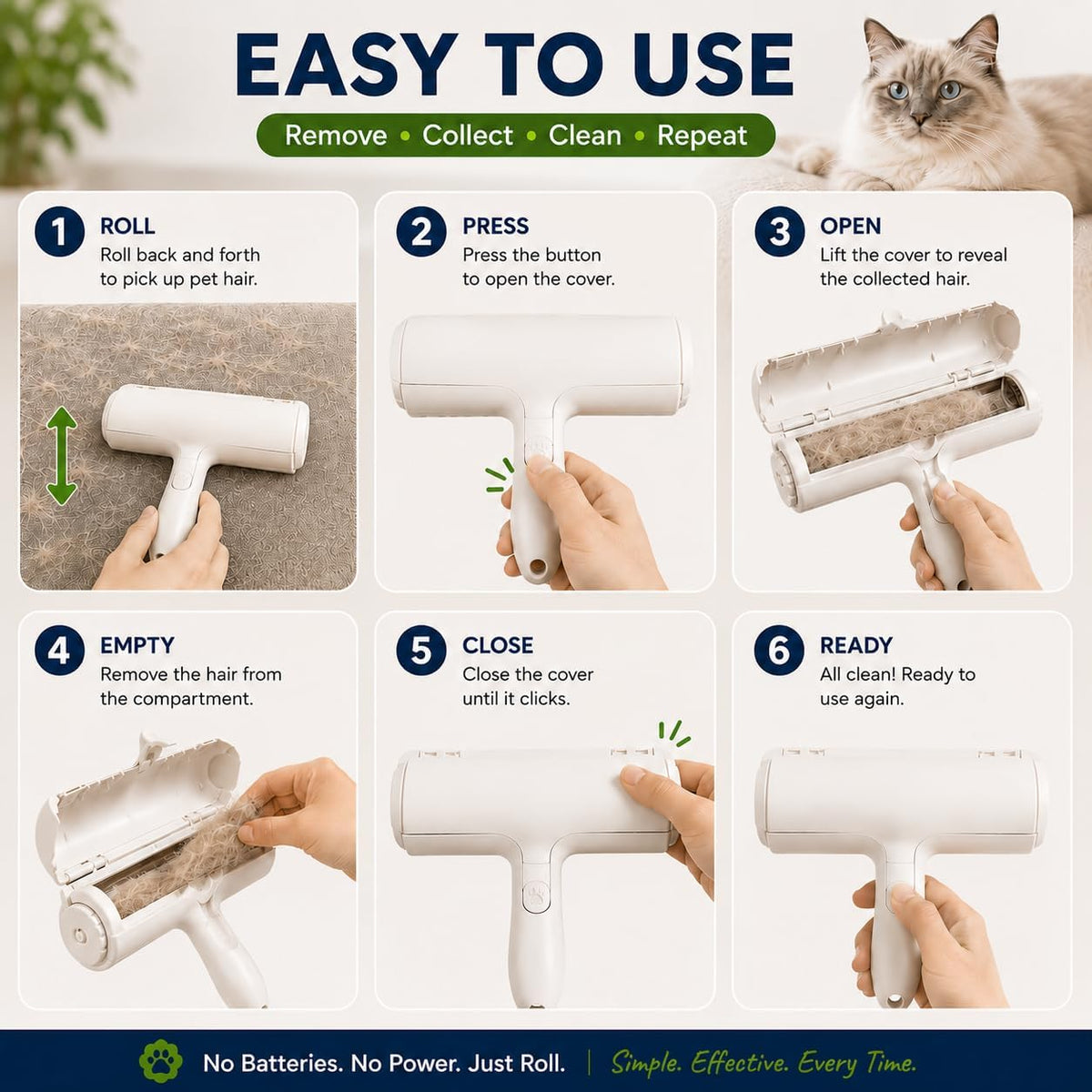 EASY TO USE

Remove • Collect • Clean • Repeat

1 ROLL
Roll back and forth to pick up pet hair.

2 PRESS
Press the button to open the cover.

3 OPEN
Lift the cover to reveal the collected hair.

4 EMPTY
Remove the hair from the compartment.

5 CLOSE
Close the cover until it clicks.

6 READY
All clean! Ready to use again.

No Batteries. No Power. Just Roll. | Simple. Effective. Every Time.