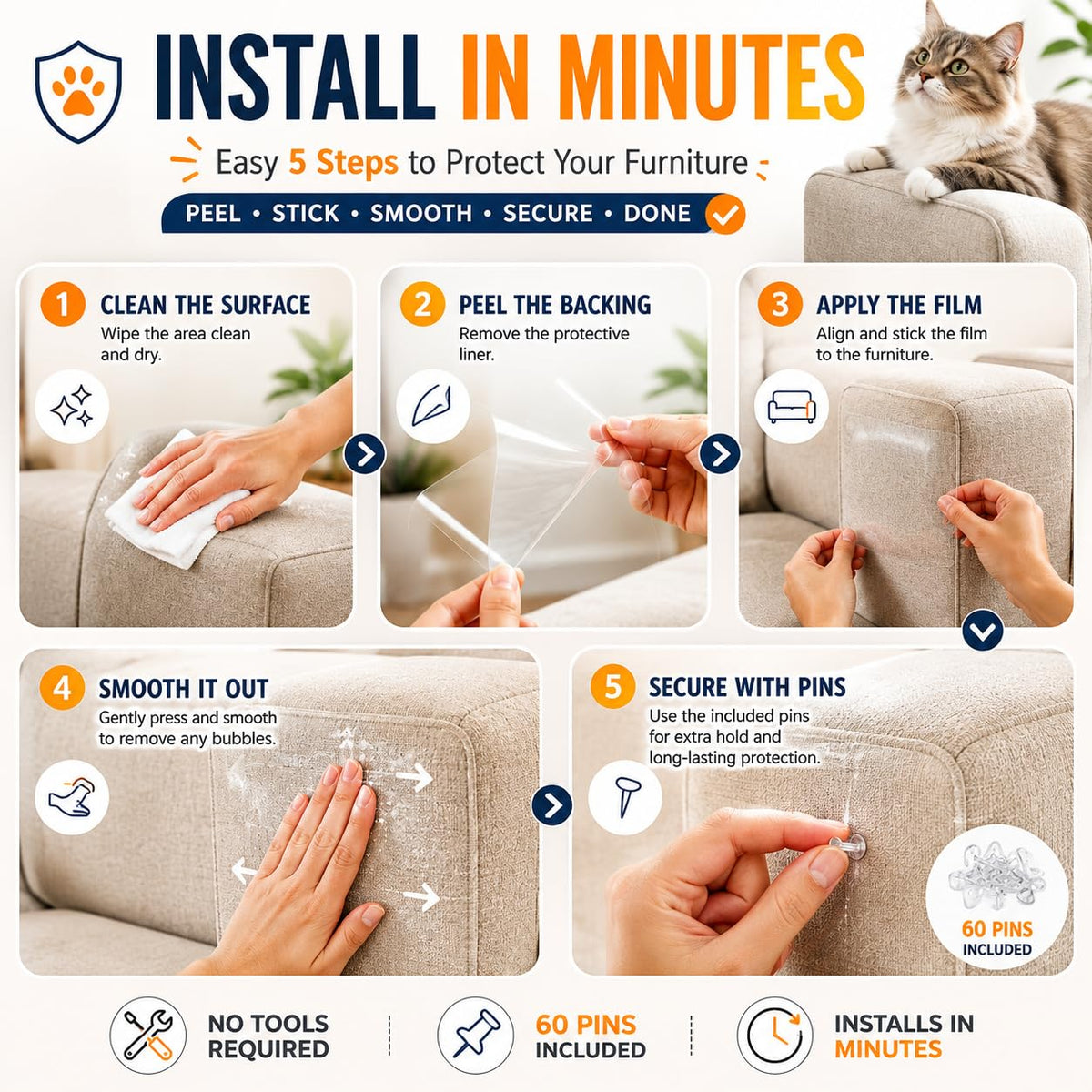 INSTALL IN MINUTES

Easy 5 Steps to Protect Your Furniture

PEEL • STICK • SMOOTH • SECURE • DONE

1 CLEAN THE SURFACE
Wipe the area clean and dry.

2 PEEL THE BACKING
Remove the protective liner.

3 APPLY THE FILM
Align and stick the film to the furniture.

4 SMOOTH IT OUT
Gently press and smooth to remove any bubbles.

5 SECURE WITH PINS
Use the included pins for extra hold and long-lasting protection.

60 PINS INCLUDED

NO TOOLS REQUIRED

60 PINS INCLUDED

INSTALLS IN MINUTES