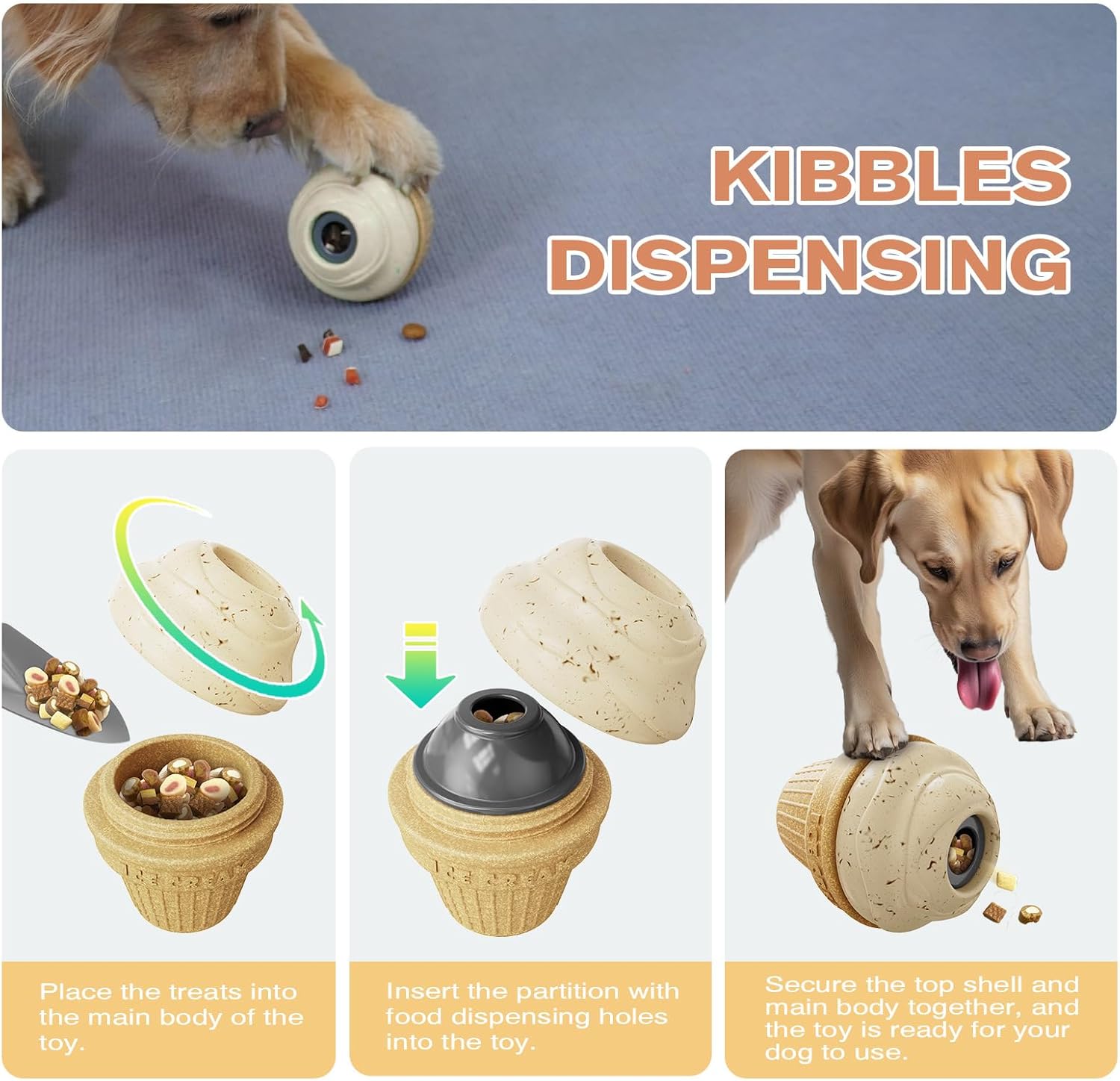 KIBBLES DISPENSING

ICE CREAM

Place the treats into the main body of the toy.

ICE CREAM

Insert the partition with food dispensing holes into the toy.

Secure the top shell and main body together, and the toy is ready for your dog to use.