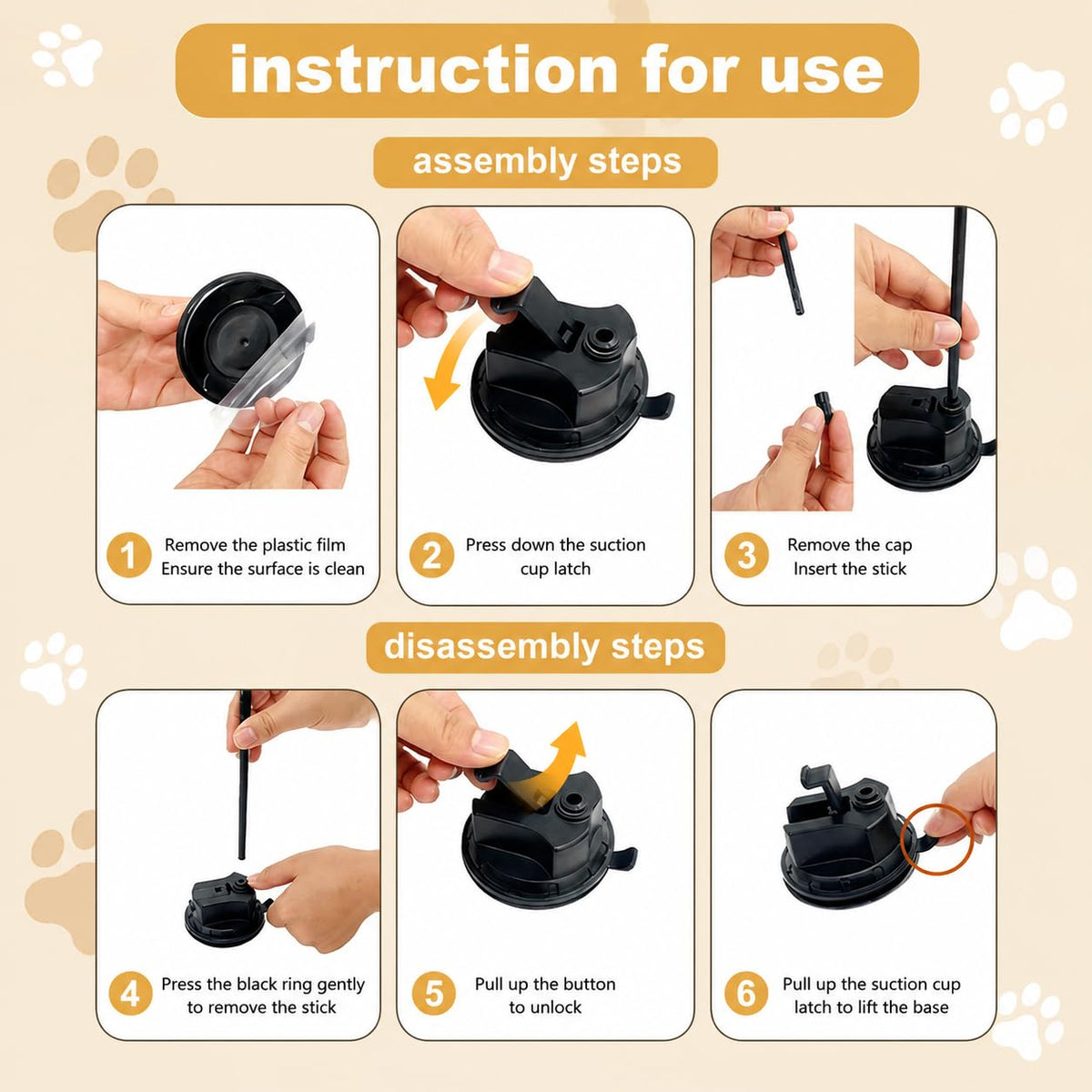 instruction for use

assembly steps

1 Remove the plastic film
Ensure the surface is clean

2 Press down the suction cup latch

3 Remove the cap
Insert the stick

disassembly steps

4 Press the black ring gently to remove the stick

5 Pull up the button to unlock

6 Pull up the suction cup latch to lift the base